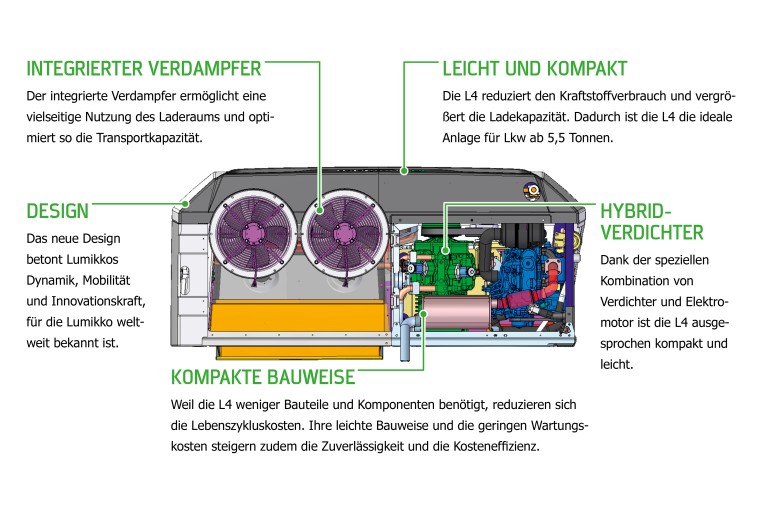 INTEGRIERTER VERDAMPFER

Der integrierte Verdampfer ermöglicht eine vielseitige Nutzung des Laderaums und optimiert so die Transportkapazität.

LEICHT UND KOMPAKT

Die L4 reduziert den Kraftstoffverbrauch und vergrößert die Ladekapazität. Dadurch ist die L4 die ideale Anlage für Lkw ab 5,5 Tonnen.

DESIGN

Das neue Design betont Lumikkos Dynamik, Mobilität und Innovationskraft, für die Lumikko weltweit bekannt ist.

HYBRID-VERDICHTER

Dank der speziellen Kombination von Verdichter und Elektromotor ist die L4 ausgesprochen kompakt und leicht.

KOMPAKTE BAUWEISE

Weil die L4 weniger Bauteile und Komponenten benötigt, reduzieren sich die Lebenszykluskosten. Ihre leichte Bauweise und die geringen Wartungskosten steigern zudem die Zuverlässigkeit und die Kosteneffizienz.